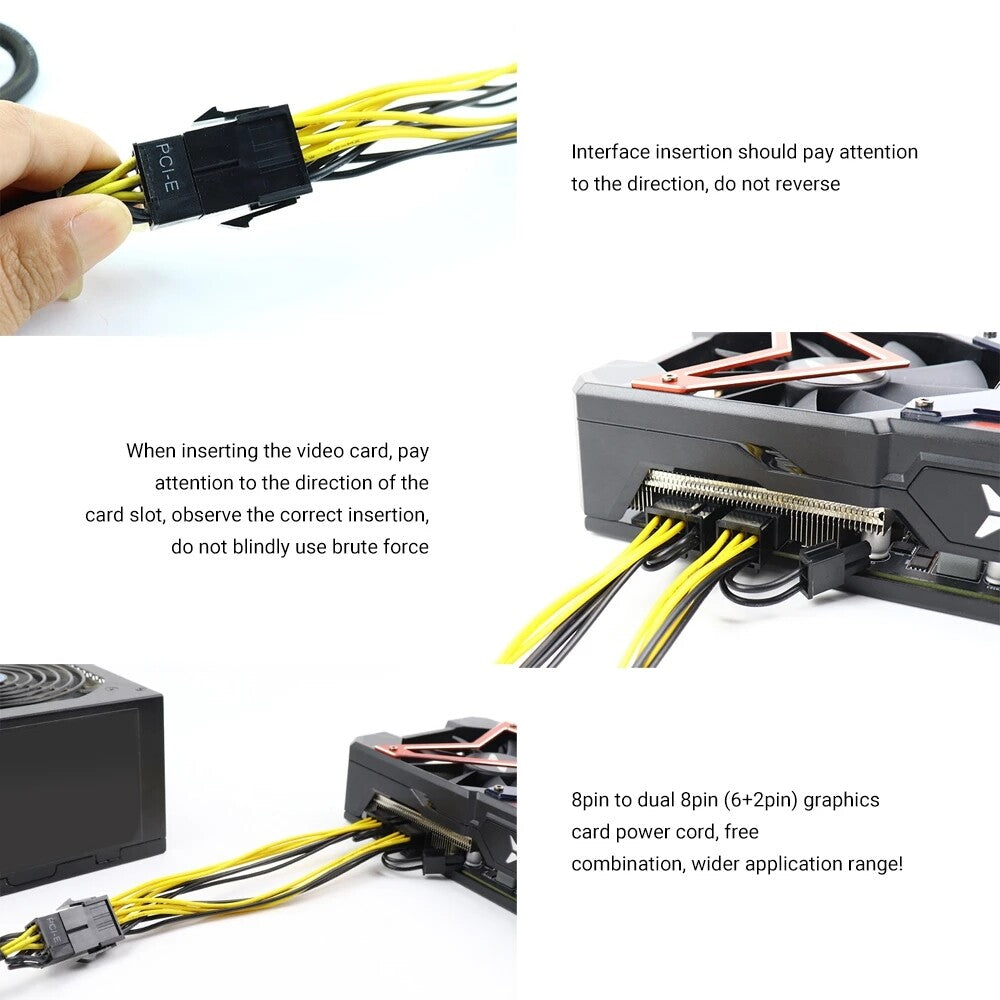 PCI-E

Interface insertion should pay attention to the direction, do not reverse

When inserting the video card, pay attention to the direction of the card slot, observe the correct insertion, do not blindly use brute force

PCI-E

8pin to dual 8pin (6+2pin) graphics card power cord, free combination, wider application range!