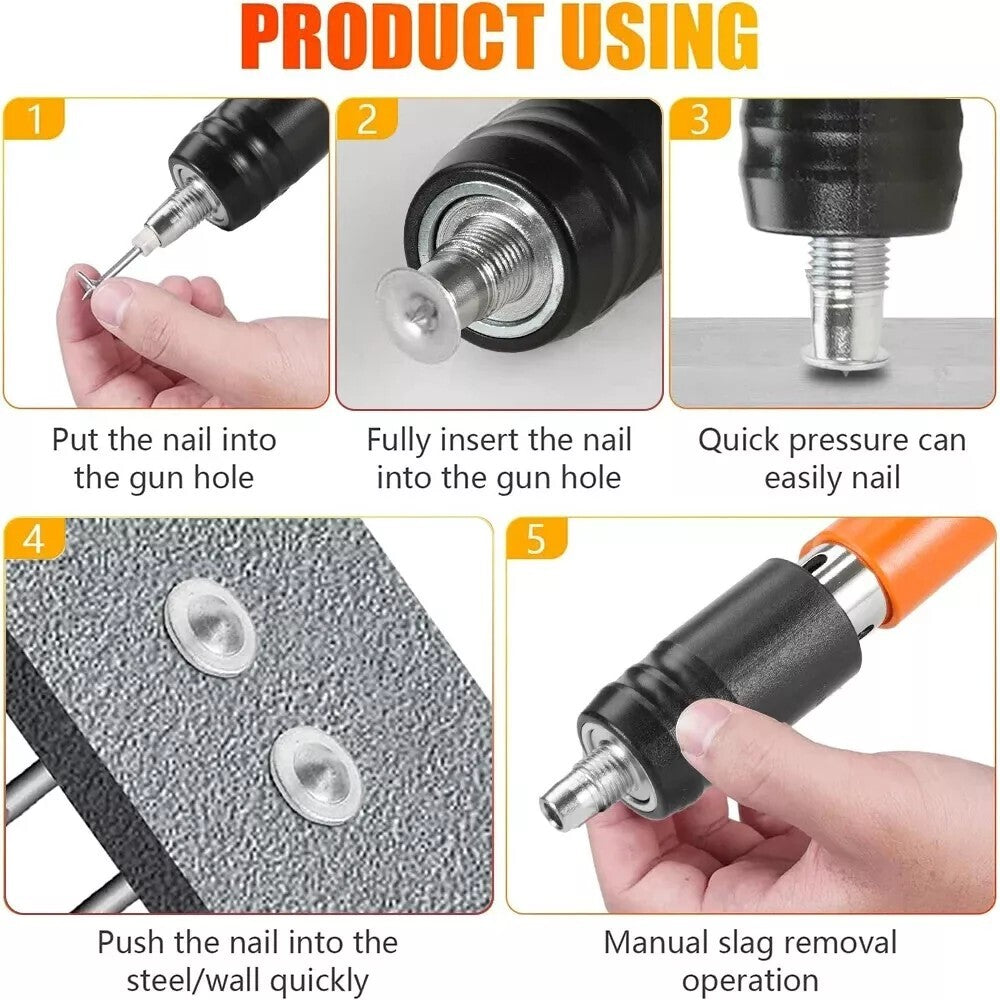 PRODUCT USING

1

Put the nail into the gun hole

2

Fully insert the nail into the gun hole

3

Quick pressure can easily nail

4

Push the nail into the steel/wall quickly

5

Manual slag removal operation