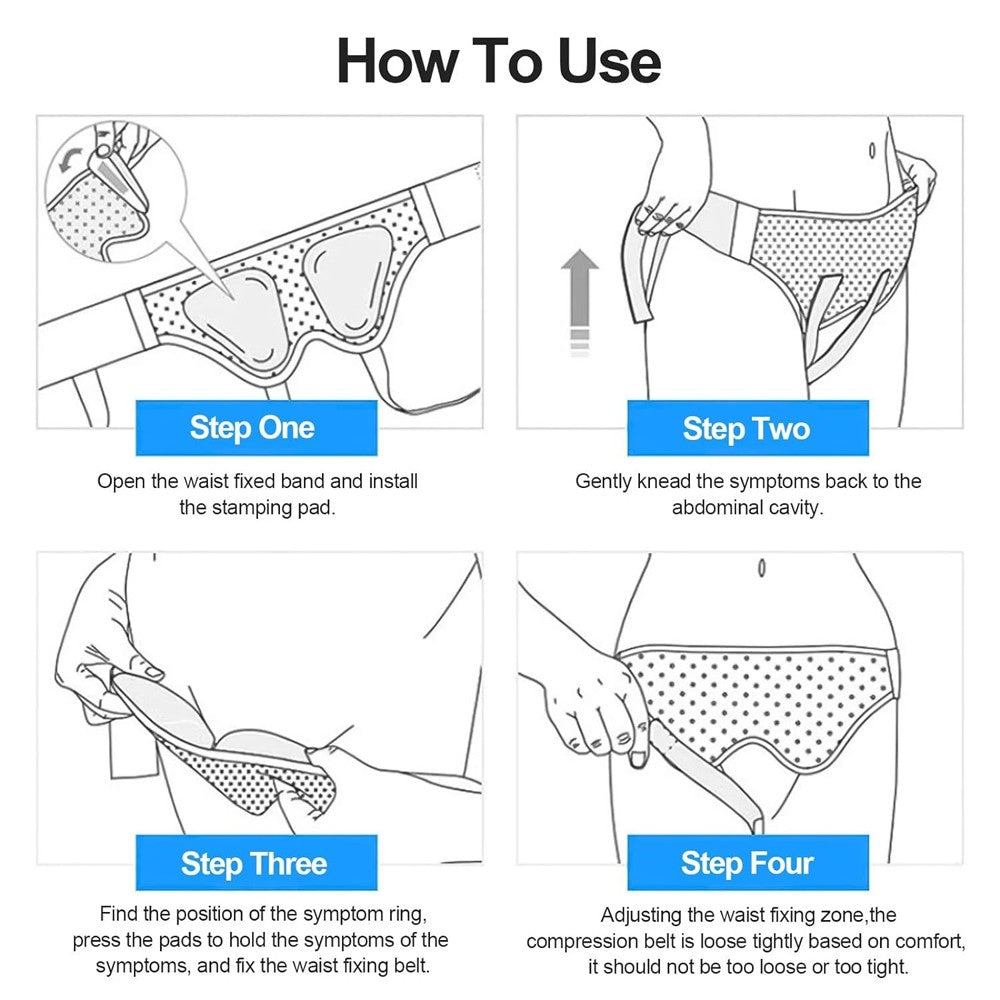 How To Use

Step One

Open the waist fixed band and install the stamping pad.

Step Two

Gently knead the symptoms back to the abdominal cavity.

Step Three

Find the position of the symptom ring, press the pads to hold the symptoms of the symptoms, and fix the waist fixing belt.

Step Four

Adjusting the waist fixing zone,the compression belt is loose tightly based on comfort, it should not be too loose or too tight.