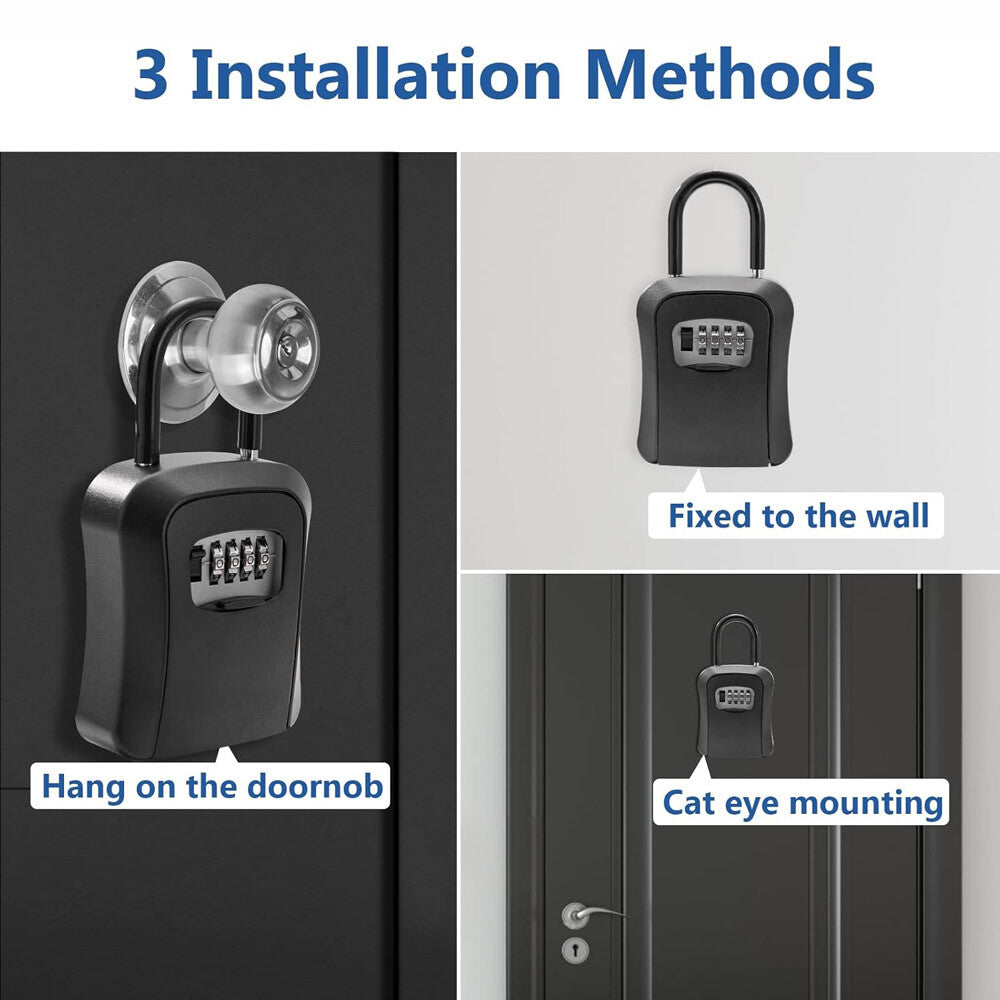 3 Installation Methods

Hang on the doornob

Fixed to the wall

Cat eye mounting