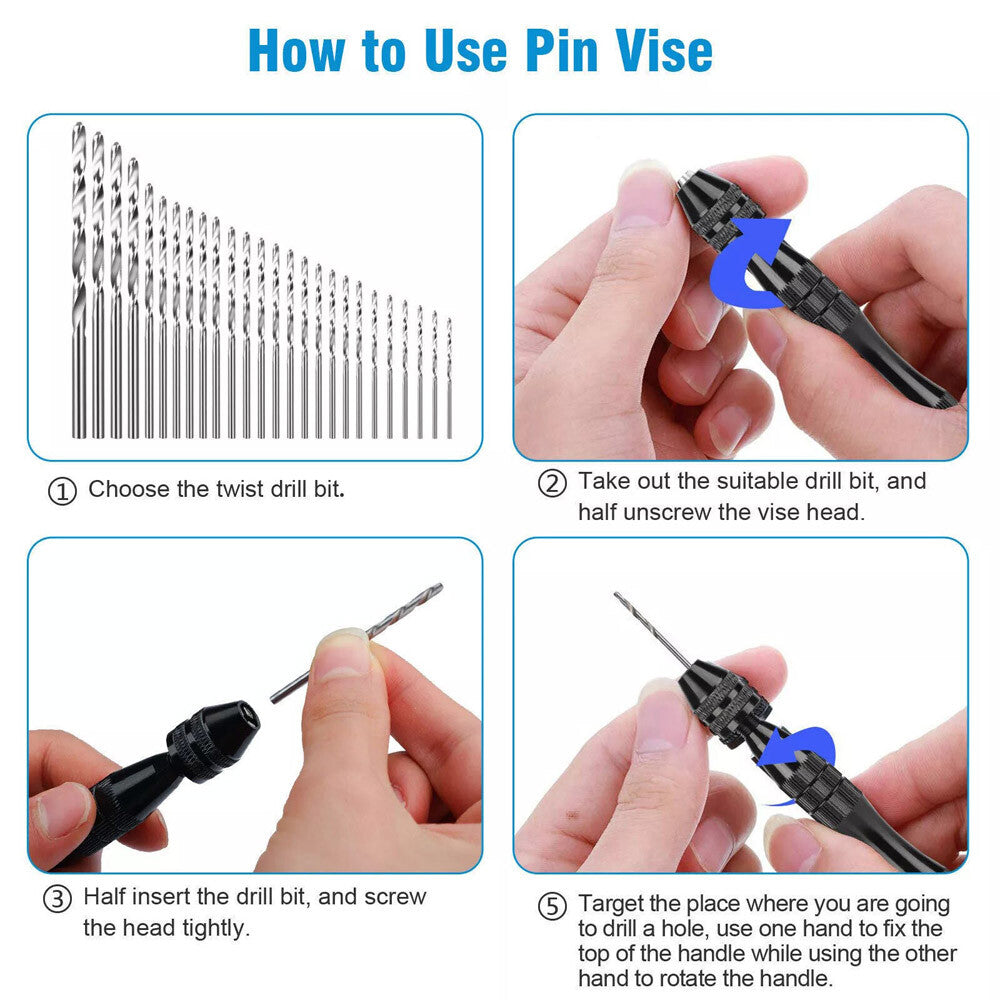 How to Use Pin Vise

① Choose the twist drill bit.

② Take out the suitable drill bit, and half unscrew the vise head.

③ Half insert the drill bit, and screw the head tightly.

⑤ Target the place where you are going to drill a hole, use one hand to fix the top of the handle while using the other hand to rotate the handle.