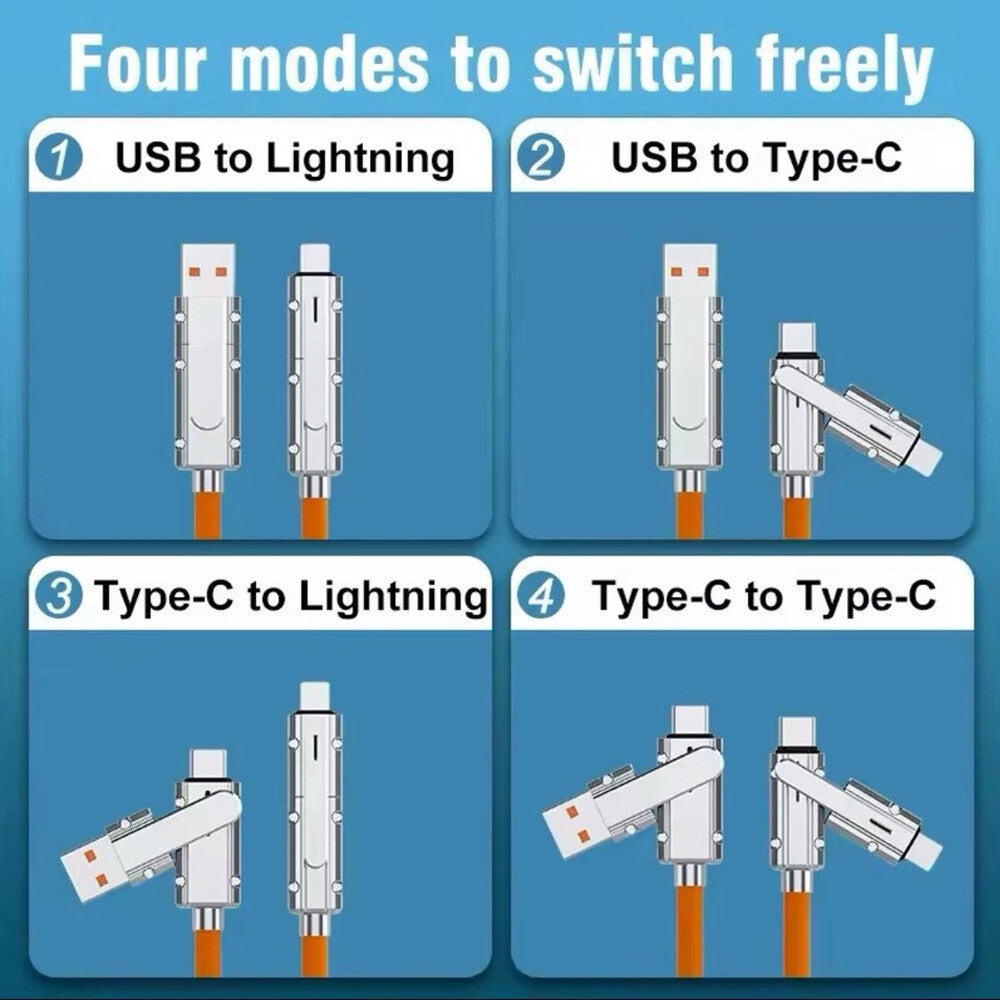 Four modes to switch freely

1 USB to Lightning

2 USB to Type-C

3 Type-C to Lightning

4 Type-C to Type-C