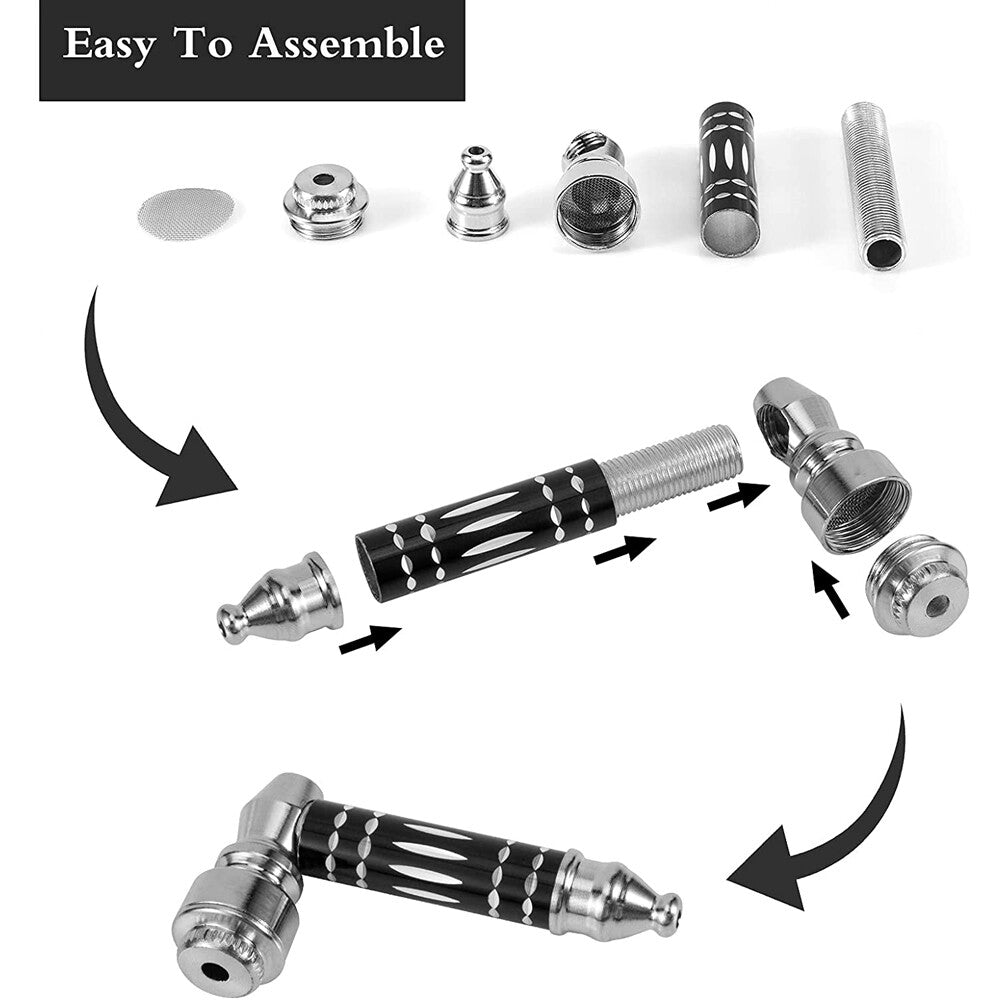 Easy To Assemble